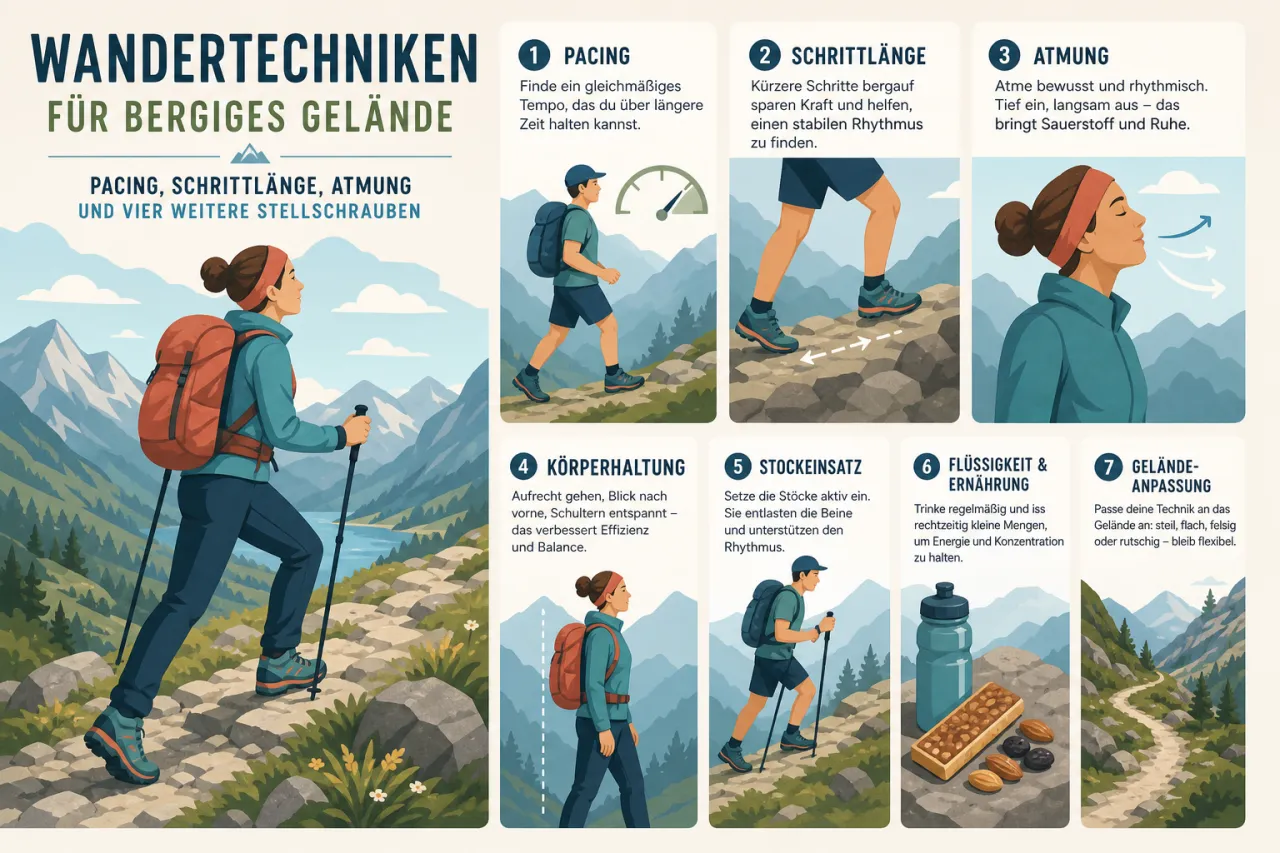 WANDERTECHNIKEN
FÜR BERGIGES GELÄNDE

PACING, SCHRITTLÄNGE, ATMUNG
UND VIER WEITERE STELLSCHRAUBEN

1 PACING
Finde ein gleichmäßiges Tempo, das du über längere Zeit halten kannst.

2 SCHRITTLÄNGE
Kürzere Schritte bergauf sparen Kraft und helfen, einen stabilen Rhythmus zu finden.

3 ATMUNG
Atme bewusst und rhythmisch. Tief ein, langsam aus – das bringt Sauerstoff und Ruhe.

4 KÖRPERHALTUNG
Aufrecht gehen, Blick nach vorne, Schultern entspannt – das verbessert Effizienz und Balance.

5 STOCKEINSATZ
Setze die Stöcke aktiv ein. Sie entlasten die Beine und unterstützen den Rhythmus.

6 FLÜSSIGKEIT & ERNÄHRUNG
Trinke regelmäßig und iss rechtzeitig kleine Mengen, um Energie und Konzentration zu halten.

7 GELÄNDE-ANPASSUNG
Passe deine Technik an das Gelände an: steil, flach, felsig oder rutschig – bleib flexibel.